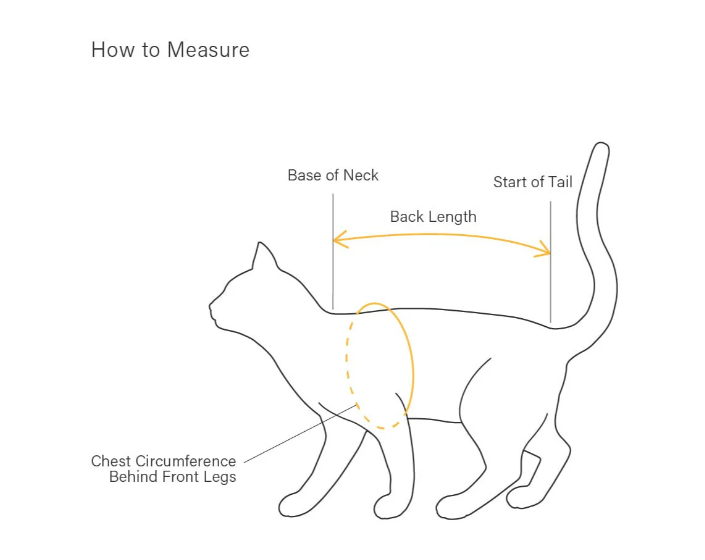 How to Measure

Base of Neck

Start of Tail

Back Length

Chest Circumference
Behind Front Legs